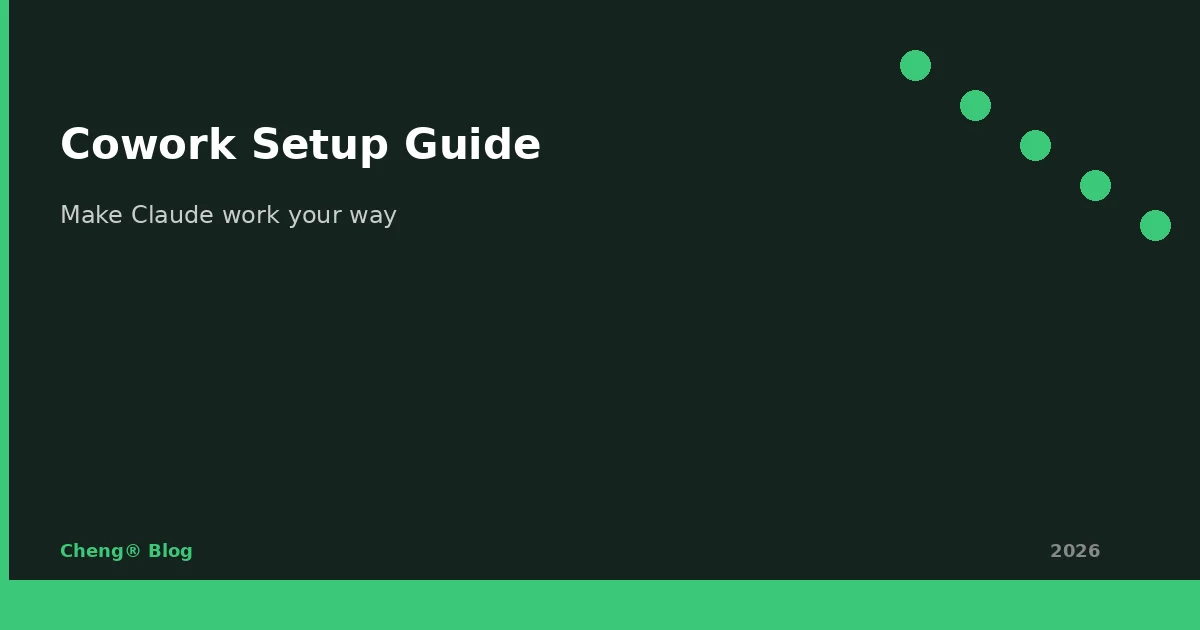 Cowork Setup Guide

Make Claude work your way

Cheng® Blog

2026